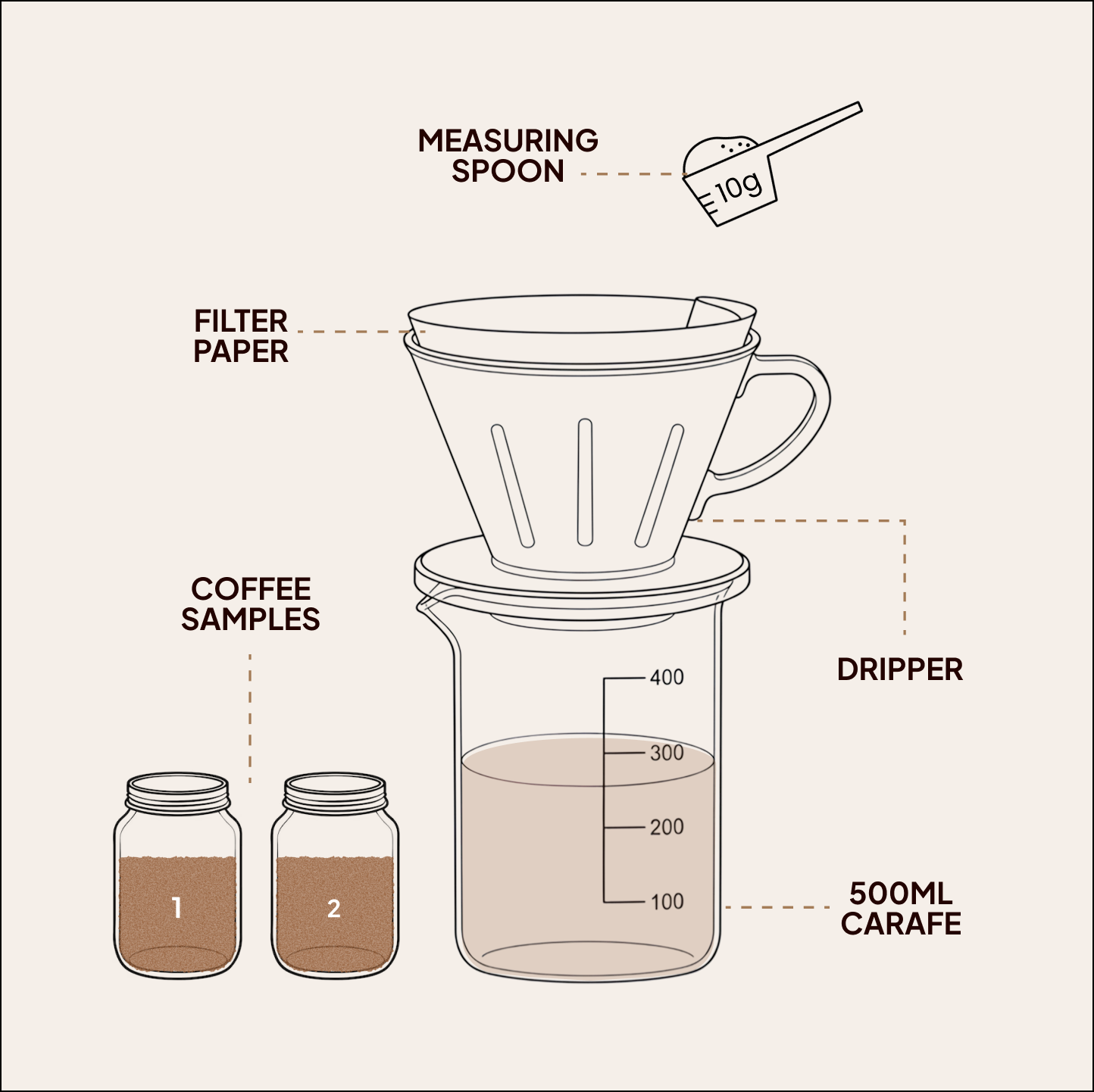 MEASURING SPOON

10g

FILTER PAPER

COFFEE SAMPLES

DRIPPER

400

300

200

100

500ML CARAFE

1

2